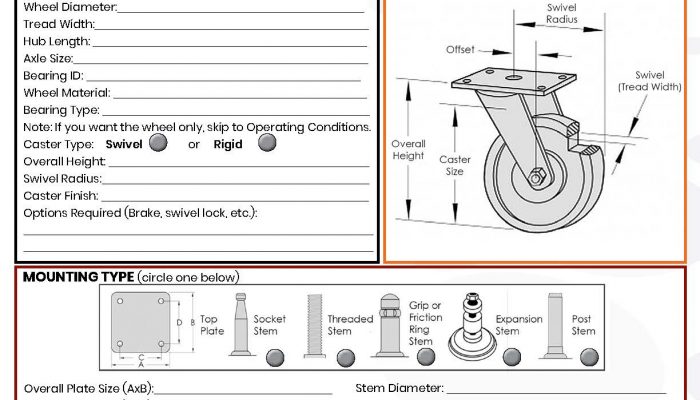 Wheel Diameter:
Tread Width:
Hub Length:
Axle Size:
Bearing ID:
Wheel Material:
Bearing Type:
Note: If you want the wheel only, skip to Operating Conditions.
Caster Type: Swivel or Rigid
Overall Height:
Swivel Radius:
Caster Finish:
Options Required (Brake, swivel lock, etc.):

Swivel Radius
Offset
Swivel (Tread Width)
Overall Height
Caster Size

MOUNTING TYPE (circle one below)
D B C A
Top Plate
Socket Stem
Threaded Stem
Grip or Friction Ring Stem
Expansion Stem
Post Stem

Overall Plate Size (AxB):
Stem Diameter: